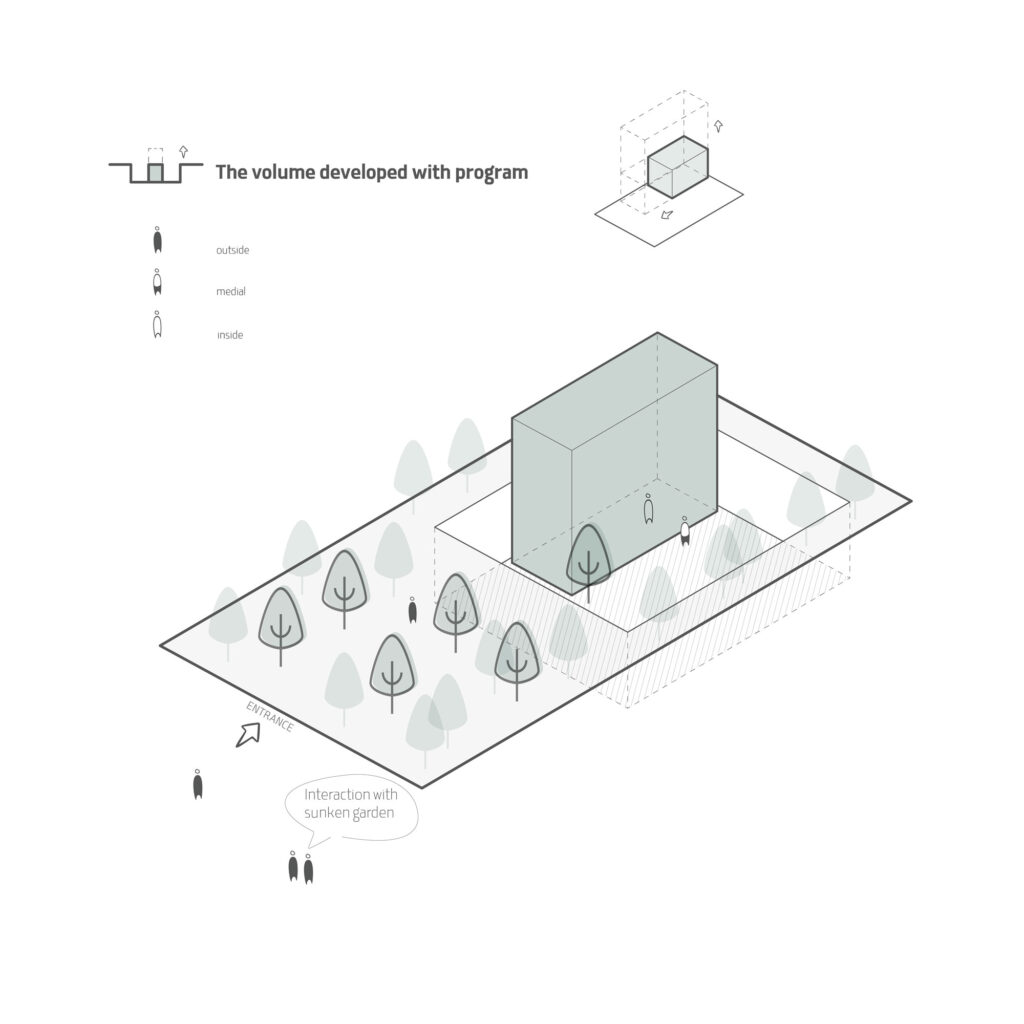 The volume developed with program

outside

medial

inside

ENTRANCE

Interaction with sunken garden